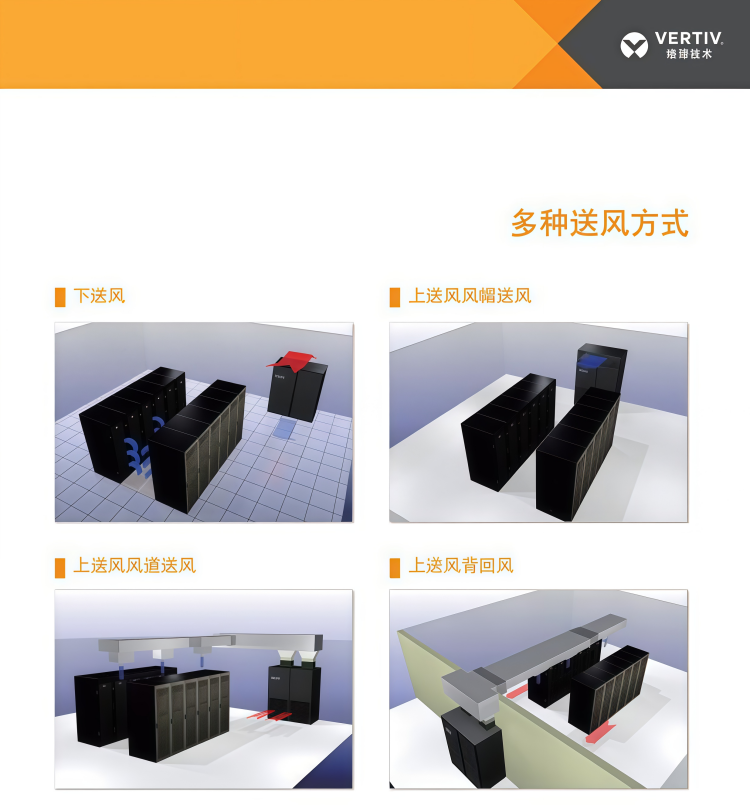 VERTIV.
维谛技术

多种送风方式

下送风

上送风风帽送风

上送风风道送风

上送风背回风